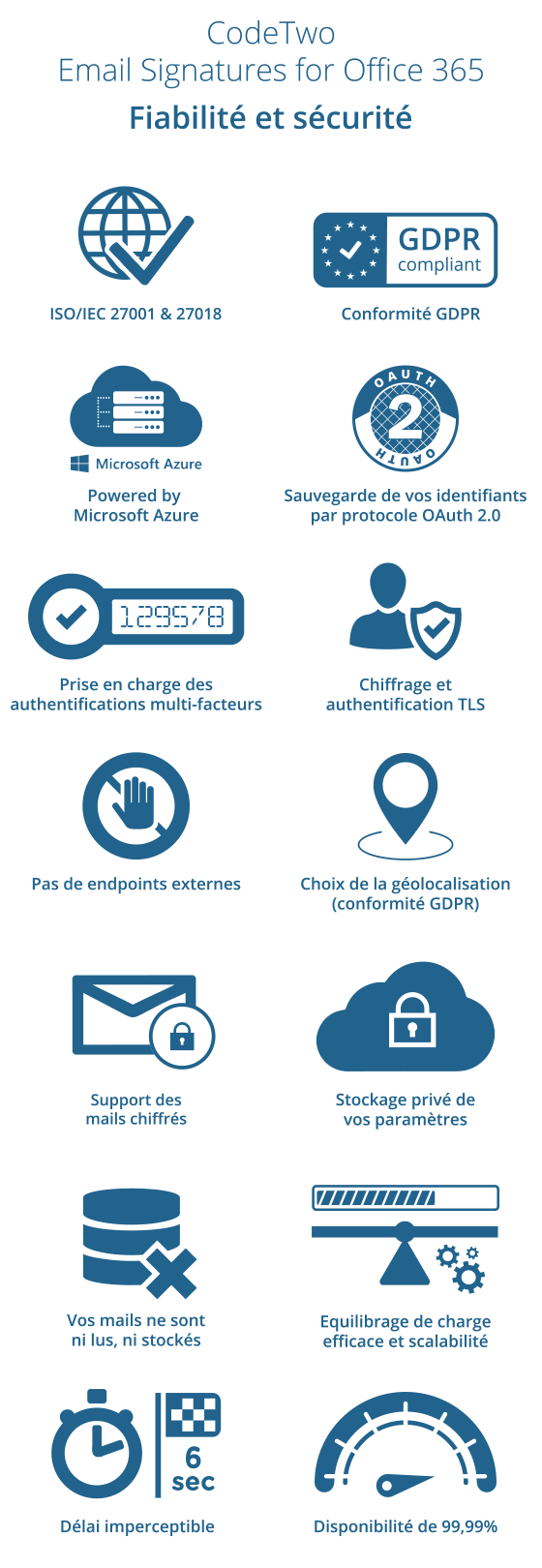 CodeTwo
Email Signatures for Office 365

Fiabilité et sécurité

ISO/IEC 27001 & 27018

GDPR compliant

Conformité GDPR

Microsoft Azure

Powered by Microsoft Azure

OAUTH 2 OAUTH

Sauvegarde de vos identifiants par protocole OAuth 2.0

129578

Prise en charge des authentifications multi-facteurs

Chiffrage et authentification TLS

Pas de endpoints externes

Choix de la géolocalisation (conformité GDPR)

Support des mails chiffrés

Stockage privé de vos paramètres

Vos mails ne sont ni lus, ni stockés

Equilibrage de charge efficace et scalabilité

6 sec

Délai imperceptible

Disponibilité de 99,99%